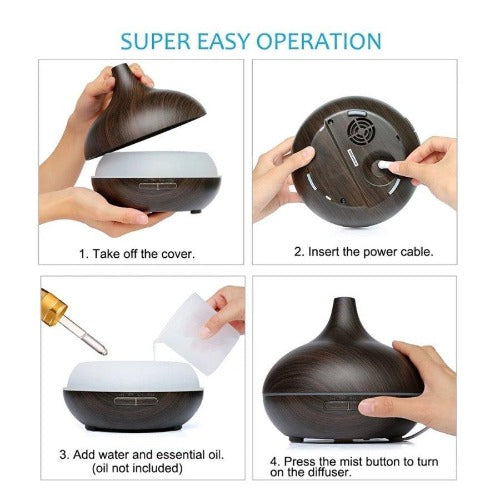 SUPER EASY OPERATION

1. Take off the cover.

2. Insert the power cable.

3. Add water and essential oil. (oil not included)

4. Press the mist button to turn on the diffuser.