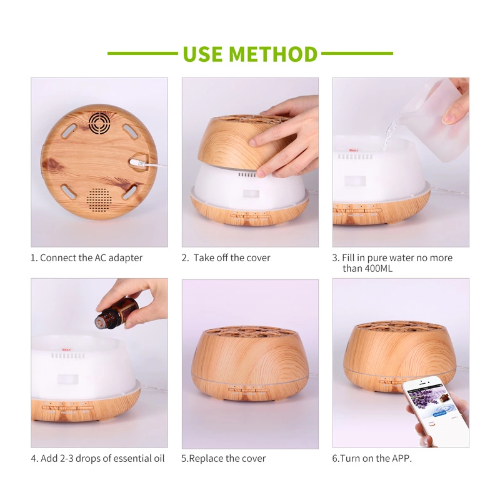 USE METHOD

1. Connect the AC adapter

2. Take off the cover

3. Fill in pure water no more than 400ML

4. Add 2-3 drops of essential oil

5.Replace the cover

6.Turn on the APP.