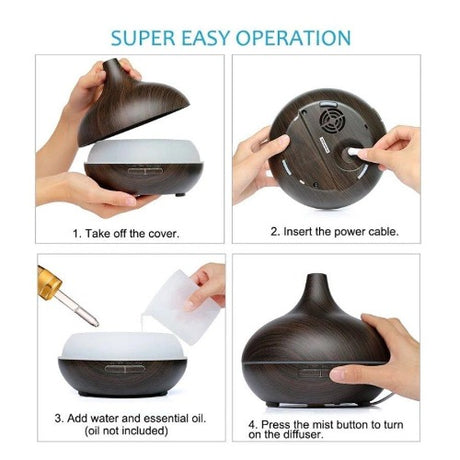 SUPER EASY OPERATION

1. Take off the cover.

2. Insert the power cable.

3. Add water and essential oil. (oil not included)

4. Press the mist button to turn on the diffuser.