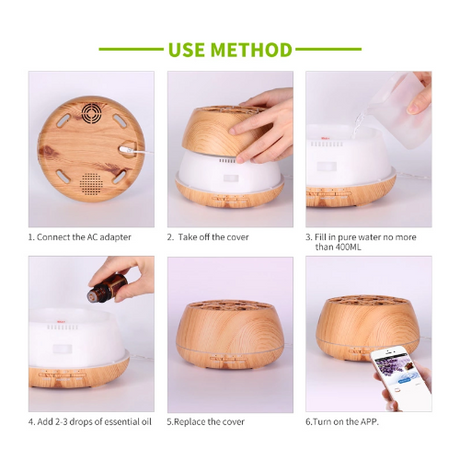 USE METHOD

1. Connect the AC adapter

2. Take off the cover

3. Fill in pure water no more than 400ML

4. Add 2-3 drops of essential oil

5.Replace the cover

6.Turn on the APP.